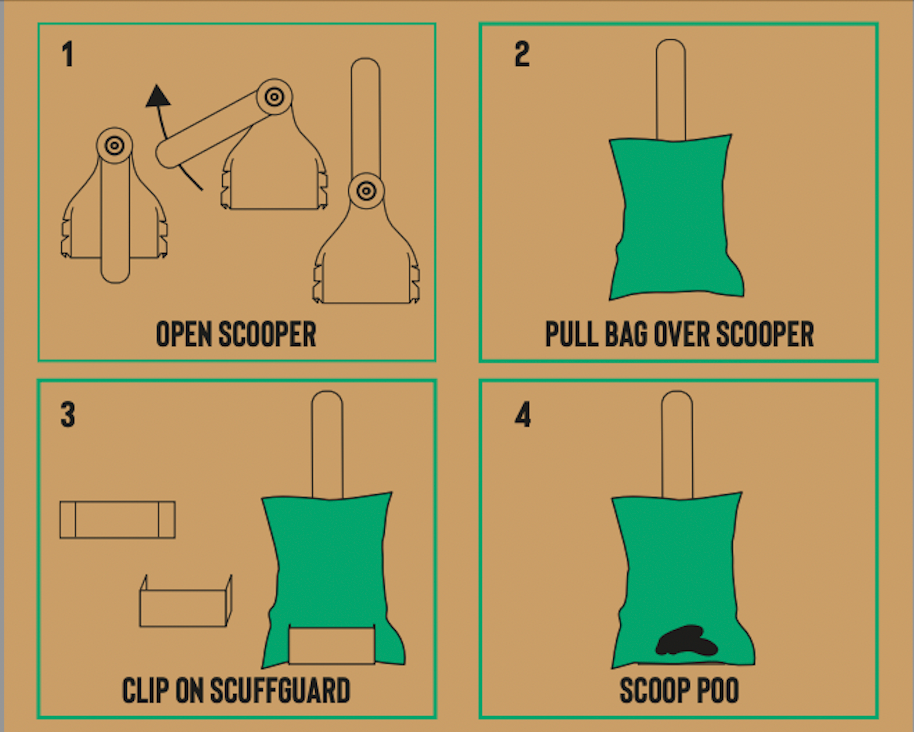 1

OPEN SCOOPER

2

PULL BAG OVER SCOOPER

3

CLIP ON SCUFFGUARD

4

SCOOP POO